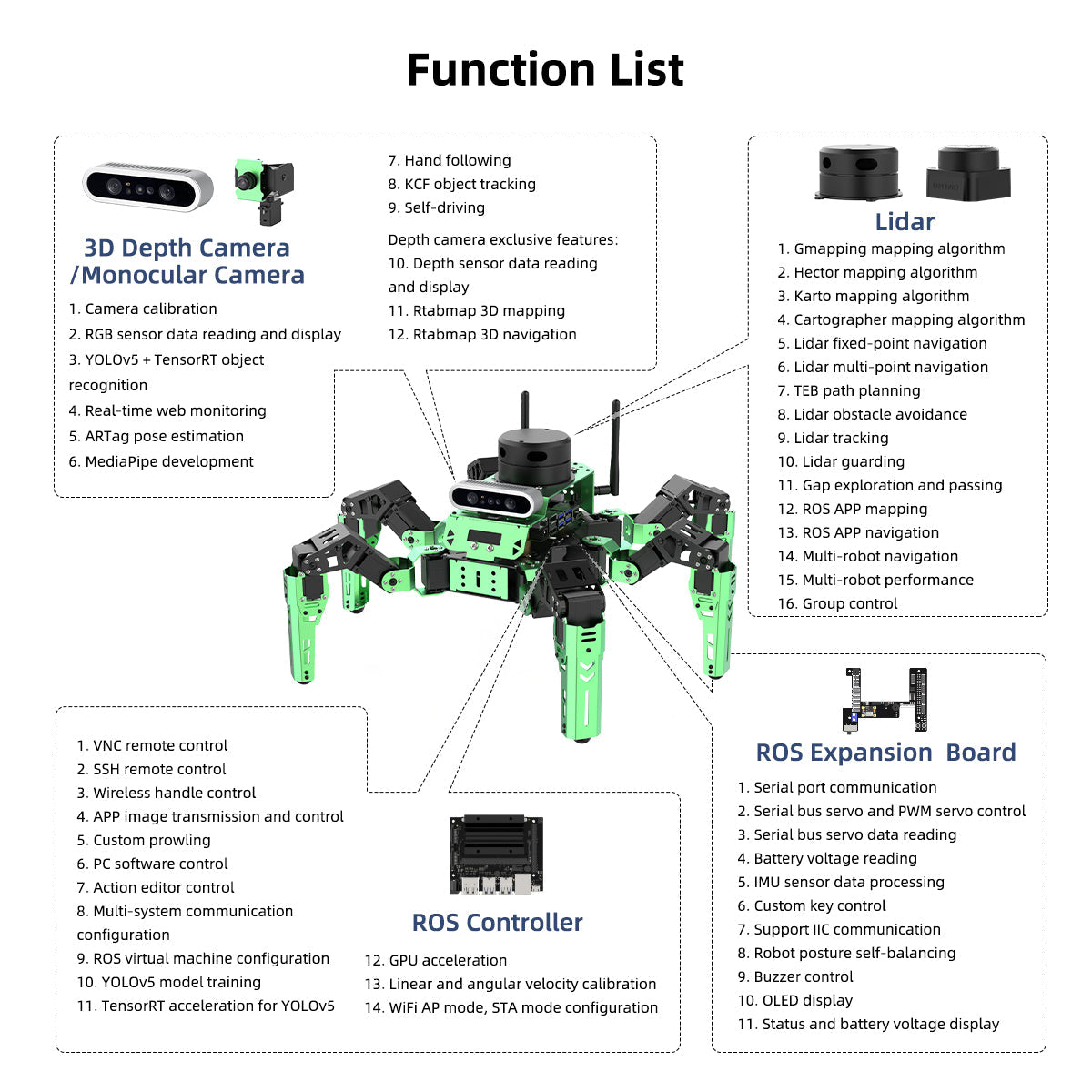 Function List

3D Depth Camera /Monocular Camera

1. Camera calibration
2. RGB sensor data reading and display
3. YOLOv5 + TensorRT object recognition
4. Real-time web monitoring
5. ARTag pose estimation
6. MediaPipe development

7. Hand following
8. KCF object tracking
9. Self-driving

Depth camera exclusive features:
10. Depth sensor data reading and display
11. Rtabmap 3D mapping
12. Rtabmap 3D navigation

Lidar

1. Gmapping mapping algorithm
2. Hector mapping algorithm
3. Karto mapping algorithm
4. Cartographer mapping algorithm
5. Lidar fixed-point navigation
6. Lidar multi-point navigation
7. TEB path planning
8. Lidar obstacle avoidance
9. Lidar tracking
10. Lidar guarding
11. Gap exploration and passing
12. ROS APP mapping
13. ROS APP navigation
14. Multi-robot navigation
15. Multi-robot performance
16. Group control

1. VNC remote control
2. SSH remote control
3. Wireless handle control
4. APP image transmission and control
5. Custom prowling
6. PC software control
7. Action editor control
8. Multi-system communication configuration
9. ROS virtual machine configuration
10. YOLOv5 model training
11. TensorRT acceleration for YOLOv5

ROS Controller

12. GPU acceleration
13. Linear and angular velocity calibration
14. WiFi AP mode, STA mode configuration

ROS Expansion Board

1. Serial port communication
2. Serial bus servo and PWM servo control
3. Serial bus servo data reading
4. Battery voltage reading
5. IMU sensor data processing
6. Custom key control
7. Support IIC communication
8. Robot posture self-balancing
9. Buzzer control
10. OLED display
11. Status and battery voltage display